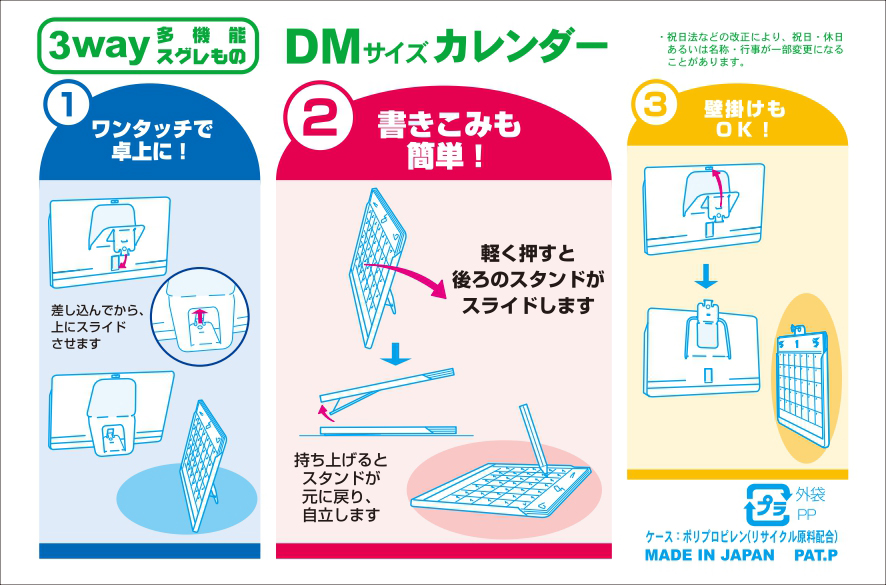 3way 多機能 スグレもの

DMサイズ カレンダー

・祝日法などの改正により、祝日・休日あるいは名称・行事が一部変更になることがあります。

1 ワンタッチで卓上に！

差し込んでから、上にスライドさせます

2 書きこみも簡単！

軽く押すと後ろのスタンドがスライドします

持ち上げるとスタンドが元に戻り、自立します

3 壁掛けもOK！

プラ 外袋 PP

ケース：ポリプロピレン(リサイクル原料配合)

MADE IN JAPAN PAT.P